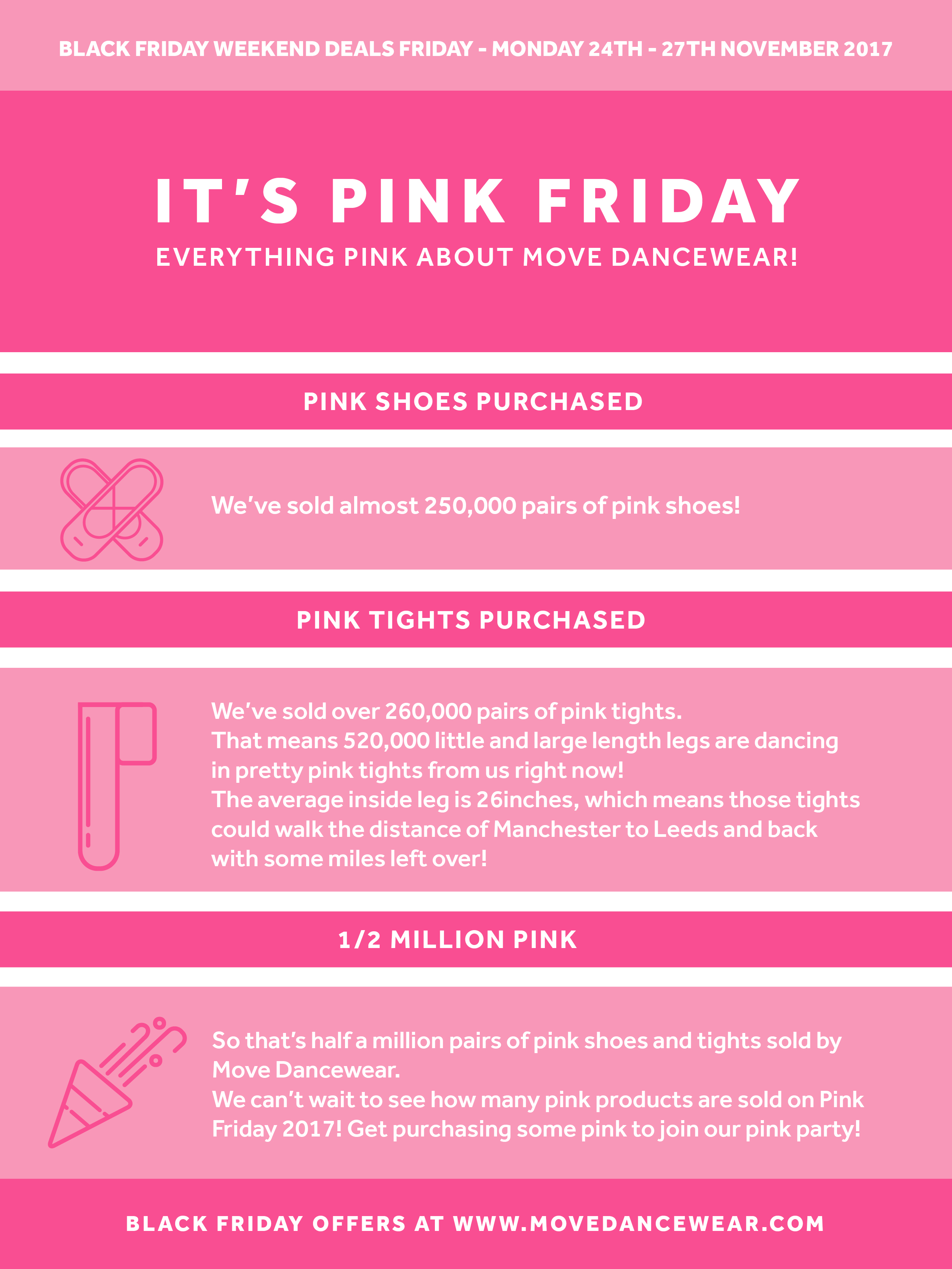 BLACK FRIDAY WEEKEND DEALS FRIDAY - MONDAY 24TH - 27TH NOVEMBER 2017

IT'S PINK FRIDAY

EVERYTHING PINK ABOUT MOVE DANCEWEAR!

PINK SHOES PURCHASED

We've sold almost 250,000 pairs of pink shoes!

PINK TIGHTS PURCHASED

We've sold over 260,000 pairs of pink tights.
That means 520,000 little and large length legs are dancing in pretty pink tights from us right now!
The average inside leg is 26inches, which means those tights could walk the distance of Manchester to Leeds and back with some miles left over!

1/2 MILLION PINK

So that's half a million pairs of pink shoes and tights sold by Move Dancewear.
We can't wait to see how many pink products are sold on Pink Friday 2017! Get purchasing some pink to join our pink party!

BLACK FRIDAY OFFERS AT WWW.MOVEDANCEWEAR.COM